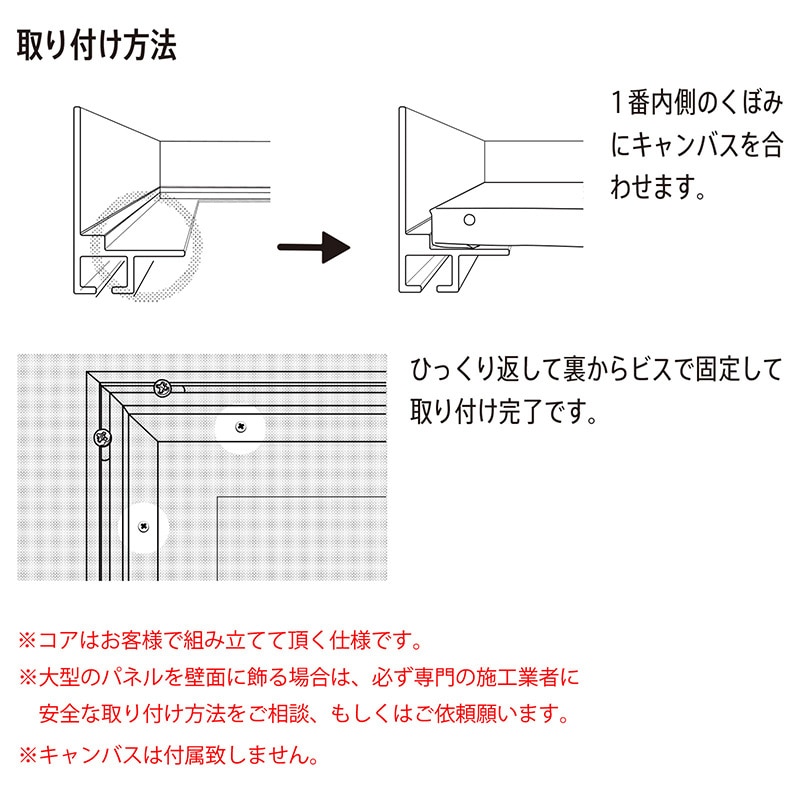 取り付け方法

1番内側のくぼみにキャンバスを合わせます。

ひっくり返して裏からビスで固定して取り付け完了です。

※コアはお客様で組み立てて頂く仕様です。

※大型のパネルを壁面に飾る場合は、必ず専門の施工業者に安全な取り付け方法をご相談、もしくはご依頼願います。

※キャンバスは付属致しません。