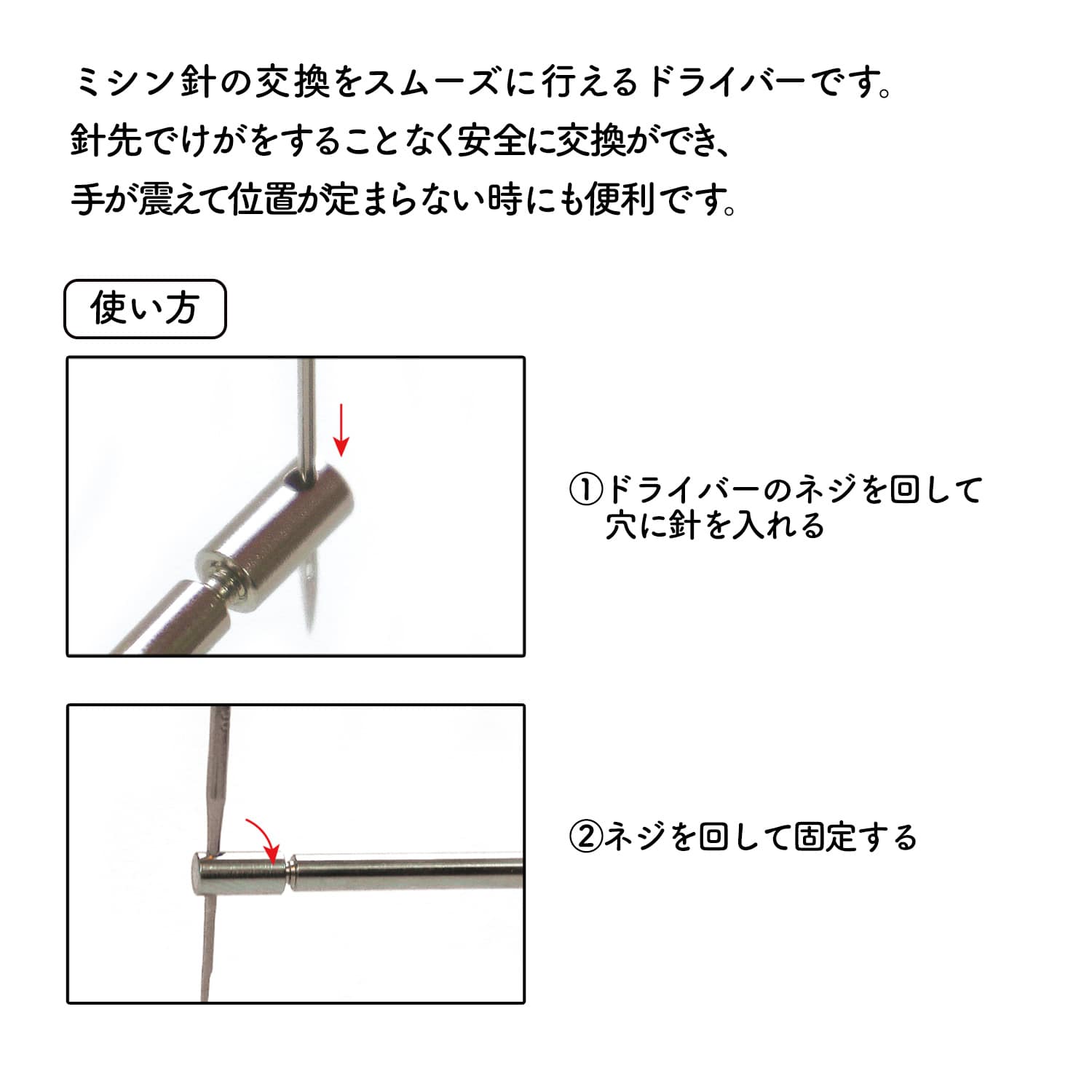 ミシン針の交換をスムーズに行えるドライバーです。
針先でけがをすることなく安全に交換ができ、
手が震えて位置が定まらない時にも便利です。

使い方

①ドライバーのネジを回して穴に針を入れる

②ネジを回して固定する