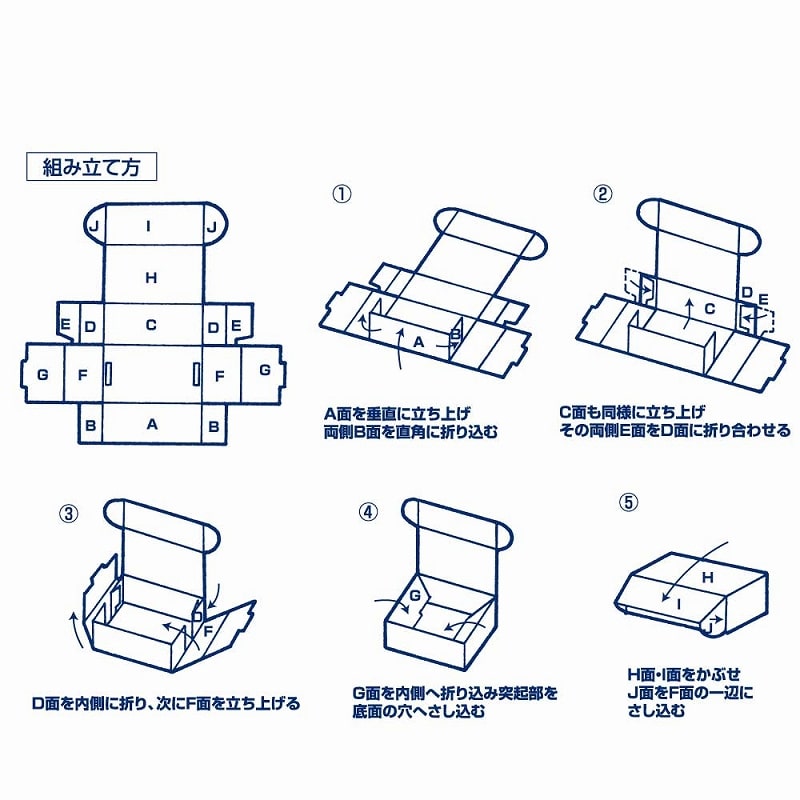 組み立て方

J I J
H
E D C D E
G F F G
B A B

①
A B
A面を垂直に立ち上げ
両側B面を直角に折り込む

②
C D E
C面も同様に立ち上げ
その両側E面をD面に折り合わせる

③
F
D面を内側に折り、次にF面を立ち上げる

④
G
G面を内側へ折り込み突起部を
底面の穴へさし込む

⑤
H I J
H面・I面をかぶせ
J面をF面の一辺に
さし込む