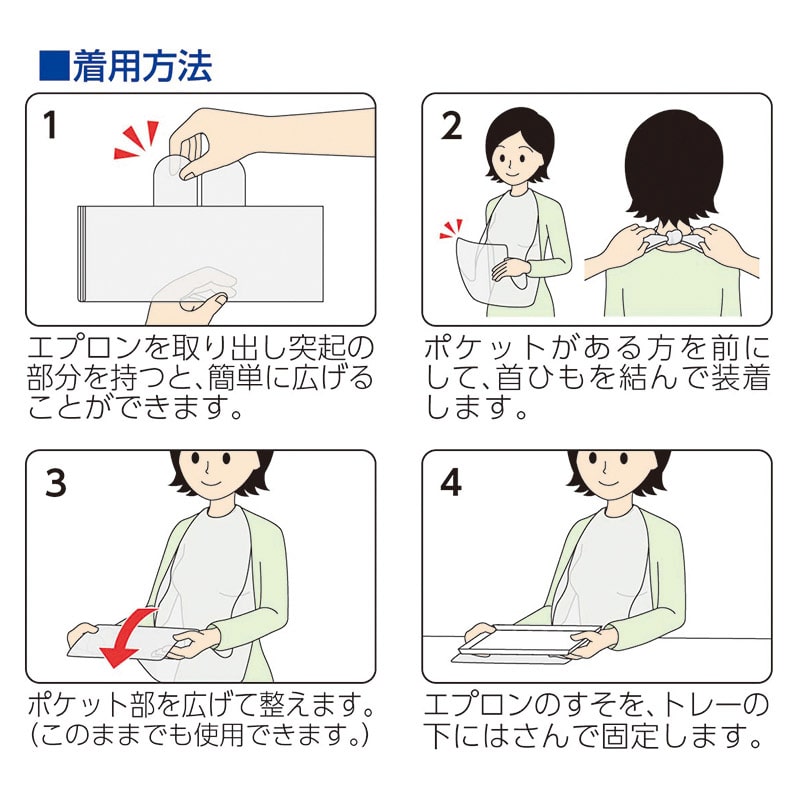 ■着用方法

1

エプロンを取り出し突起の部分を持つと、簡単に広げることができます。

2

ポケットがある方を前にして、首ひもを結んで装着します。

3

ポケット部を広げて整えます。(このままでも使用できます。)

4

エプロンのすそを、トレーの下にはさんで固定します。