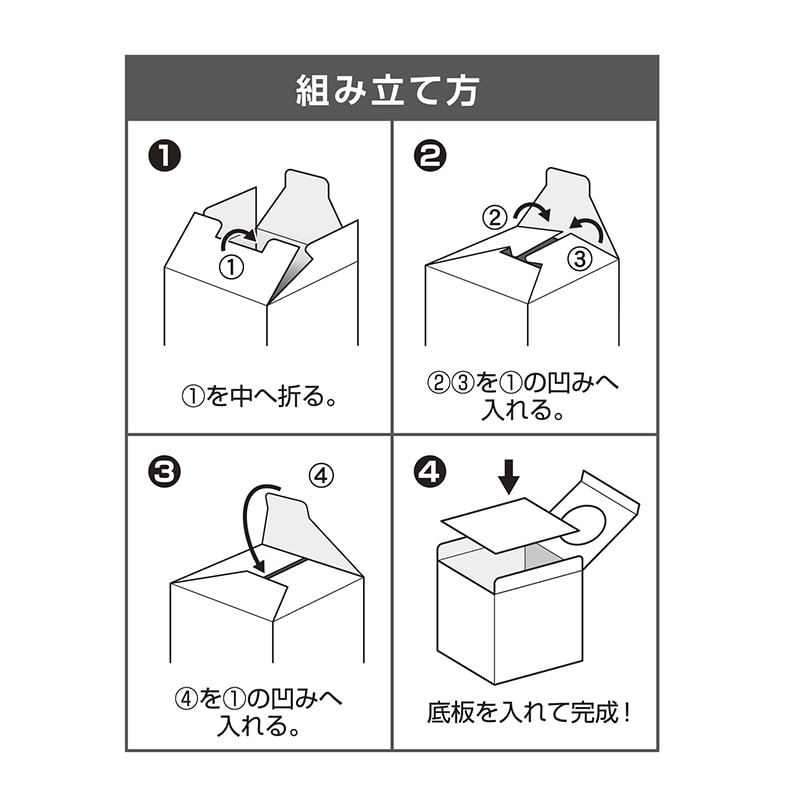 組み立て方

❶

①

①を中へ折る。

❷

②

③

②③を①の凹みへ入れる。

❸

④

④を①の凹みへ入れる。

❹

底板を入れて完成！